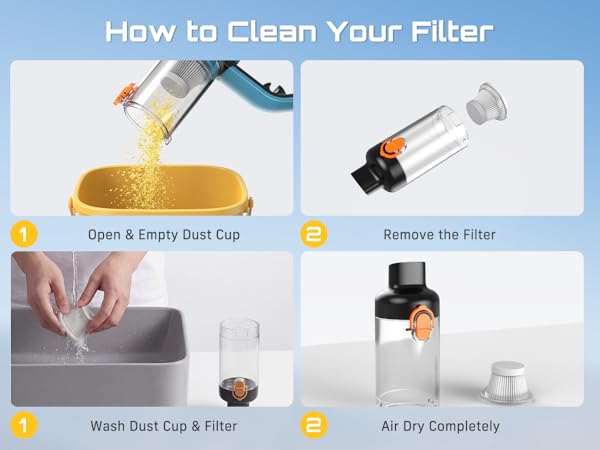 How to Clean Your Filter

1 Open & Empty Dust Cup

2 Remove the Filter

1 Wash Dust Cup & Filter

2 Air Dry Completely