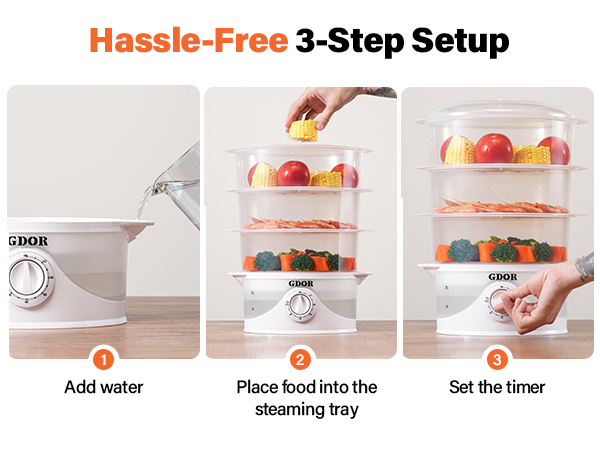 Hassle-Free 3-Step Setup

GDOR

GDOR

GDOR

1
Add water

2
Place food into the steaming tray

3
Set the timer