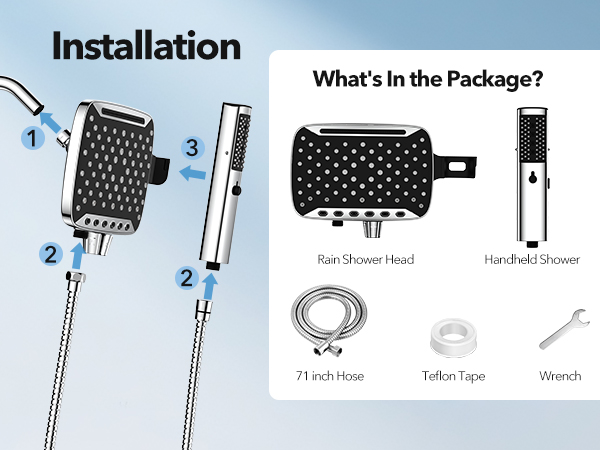 Installation

1

3

2

2

What's In the Package?

Rain Shower Head

Handheld Shower

71 inch Hose

Teflon Tape

Wrench