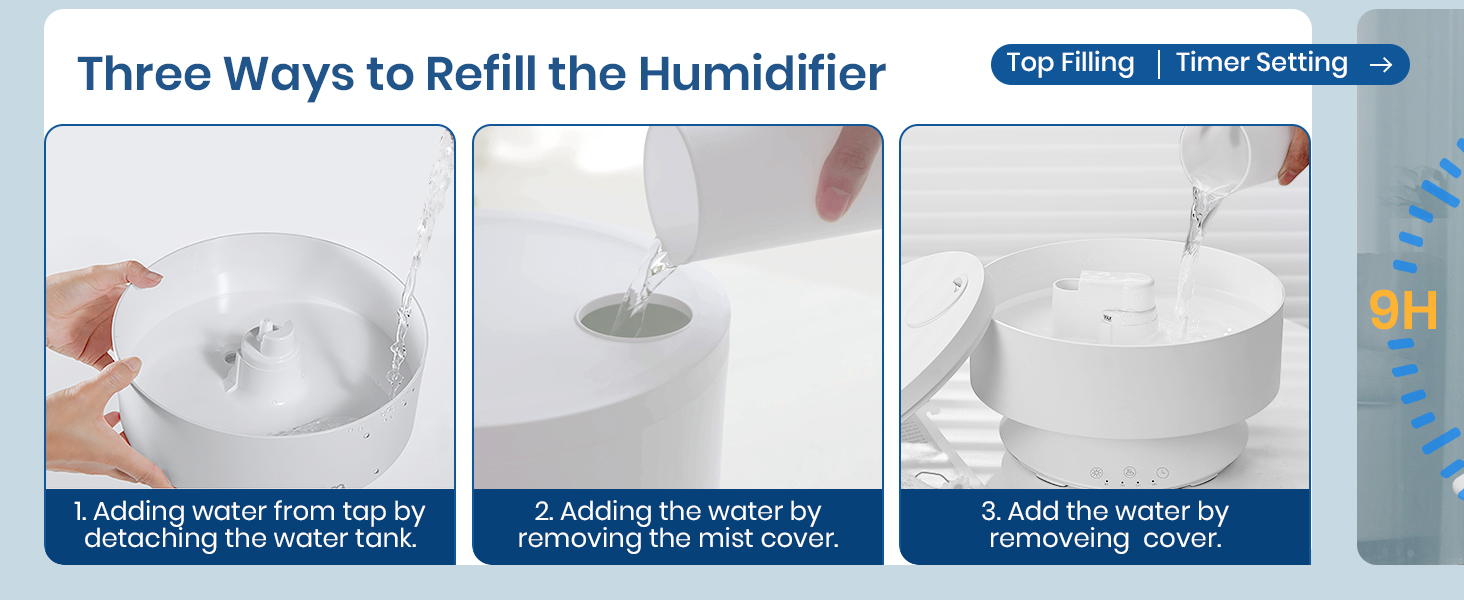 Three Ways to Refill the Humidifier

Top Filling | Timer Setting →

1. Adding water from tap by detaching the water tank.

2. Adding the water by removing the mist cover.

3. Add the water by removeing cover.

9H