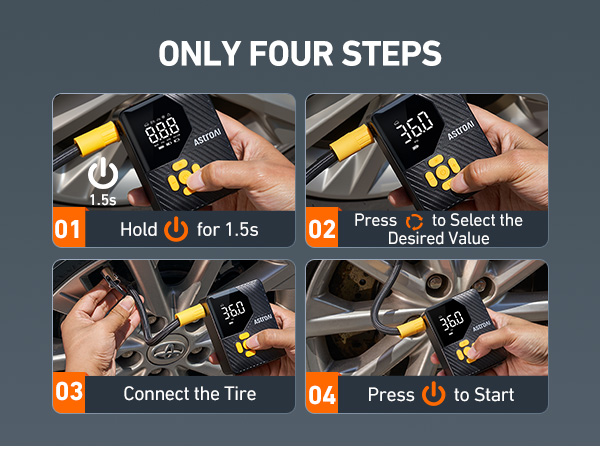 ONLY FOUR STEPS

88.8
ASTROAI
1.5s

01 Hold for 1.5s

36.0
ASTROAI

02 Press to Select the Desired Value

36.0
ASTROAI

03 Connect the Tire

36.0
ASTROAI

04 Press to Start