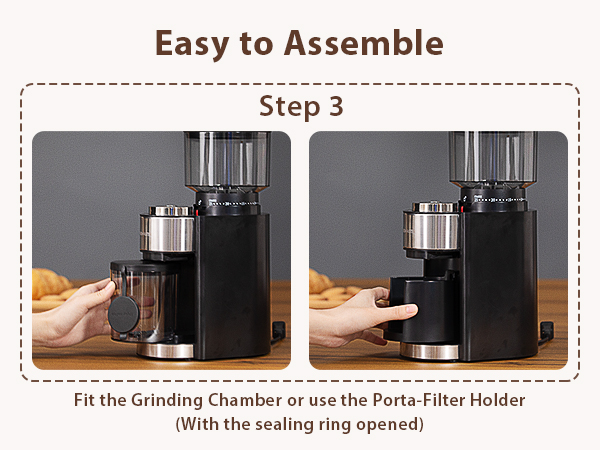 Easy to Assemble

Step 3

Fit the Grinding Chamber or use the Porta-Filter Holder
(With the sealing ring opened)