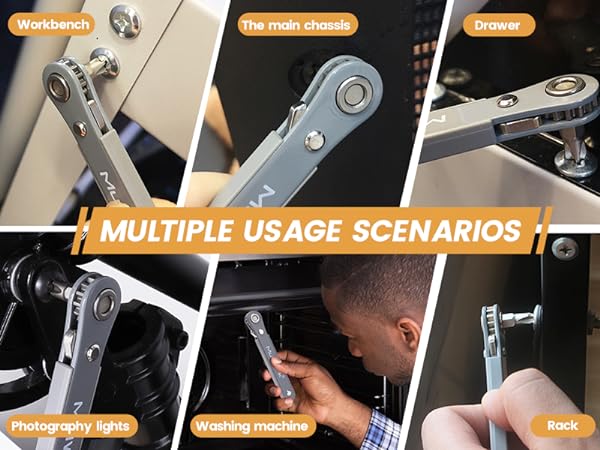 Workbench

The main chassis

Drawer

MULTIPLE USAGE SCENARIOS

Photography lights

Washing machine

Rack