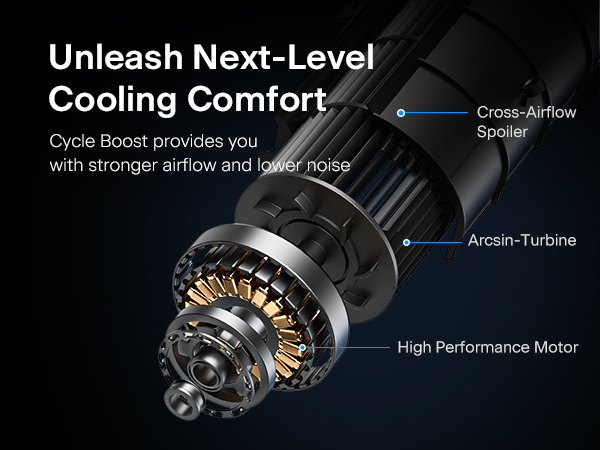 Unleash Next-Level Cooling Comfort

Cycle Boost provides you with stronger airflow and lower noise

Cross-Airflow Spoiler

Arcsin-Turbine

High Performance Motor