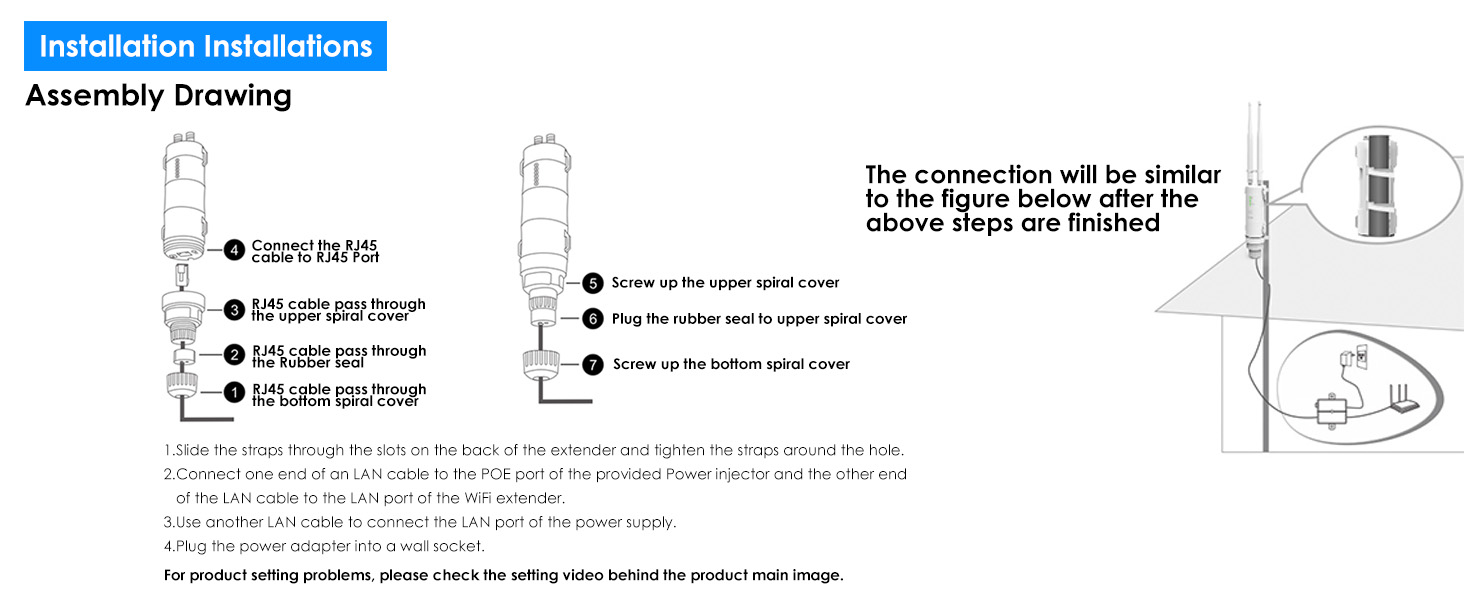 Installation Installations

Assembly Drawing

4 Connect the RJ45 cable to RJ45 Port

3 RJ45 cable pass through the upper spiral cover

2 RJ45 cable pass through the Rubber seal

1 RJ45 cable pass through the bottom spiral cover

5 Screw up the upper spiral cover

6 Plug the rubber seal to upper spiral cover

7 Screw up the bottom spiral cover

The connection will be similar to the figure below after the above steps are finished

1.Slide the straps through the slots on the back of the extender and tighten the straps around the hole.
2.Connect one end of an LAN cable to the POE port of the provided Power injector and the other end of the LAN cable to the LAN port of the WiFi extender.
3.Use another LAN cable to connect the LAN port of the power supply.
4.Plug the power adapter into a wall socket.

For product setting problems, please check the setting video behind the product main image.