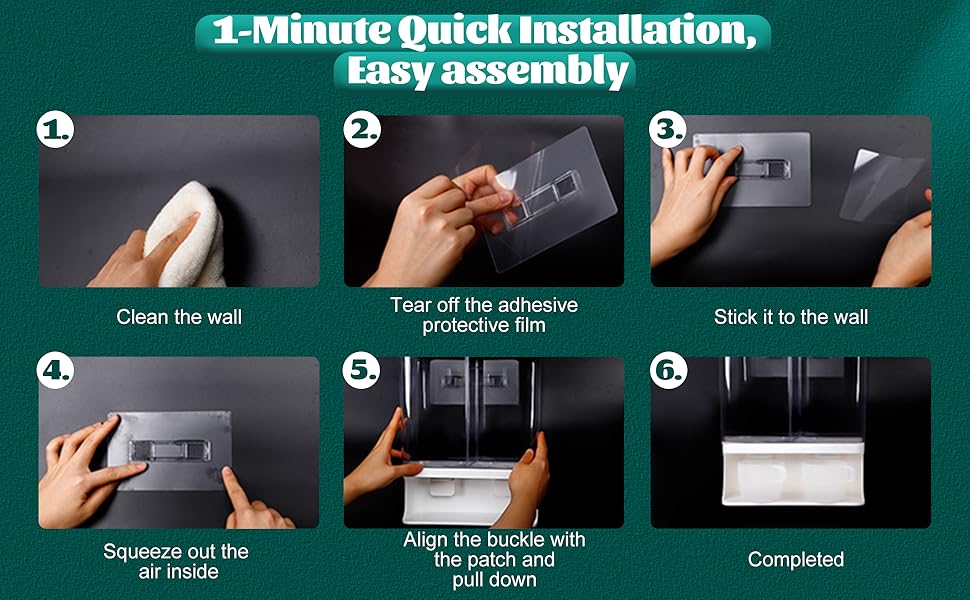 1-Minute Quick Installation, Easy assembly

1.

Clean the wall

2.

Tear off the adhesive protective film

3.

Stick it to the wall

4.

Squeeze out the air inside

5.

Align the buckle with the patch and pull down

6.

Completed