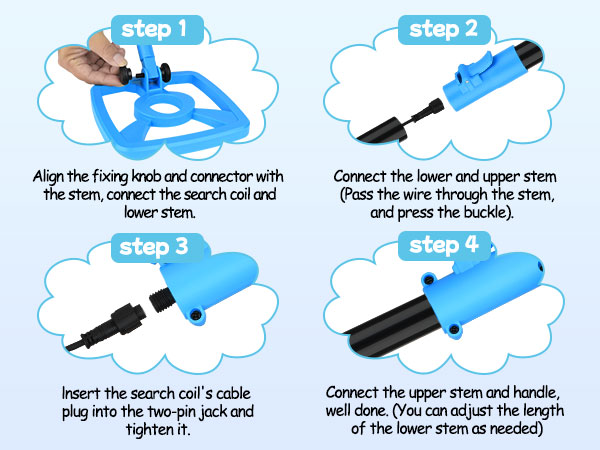 step 1

Align the fixing knob and connector with the stem, connect the search coil and lower stem.

step 2

Connect the lower and upper stem (Pass the wire through the stem, and press the buckle).

step 3

Insert the search coil's cable plug into the two-pin jack and tighten it.

step 4

Connect the upper stem and handle, well done. (You can adjust the length of the lower stem as needed)