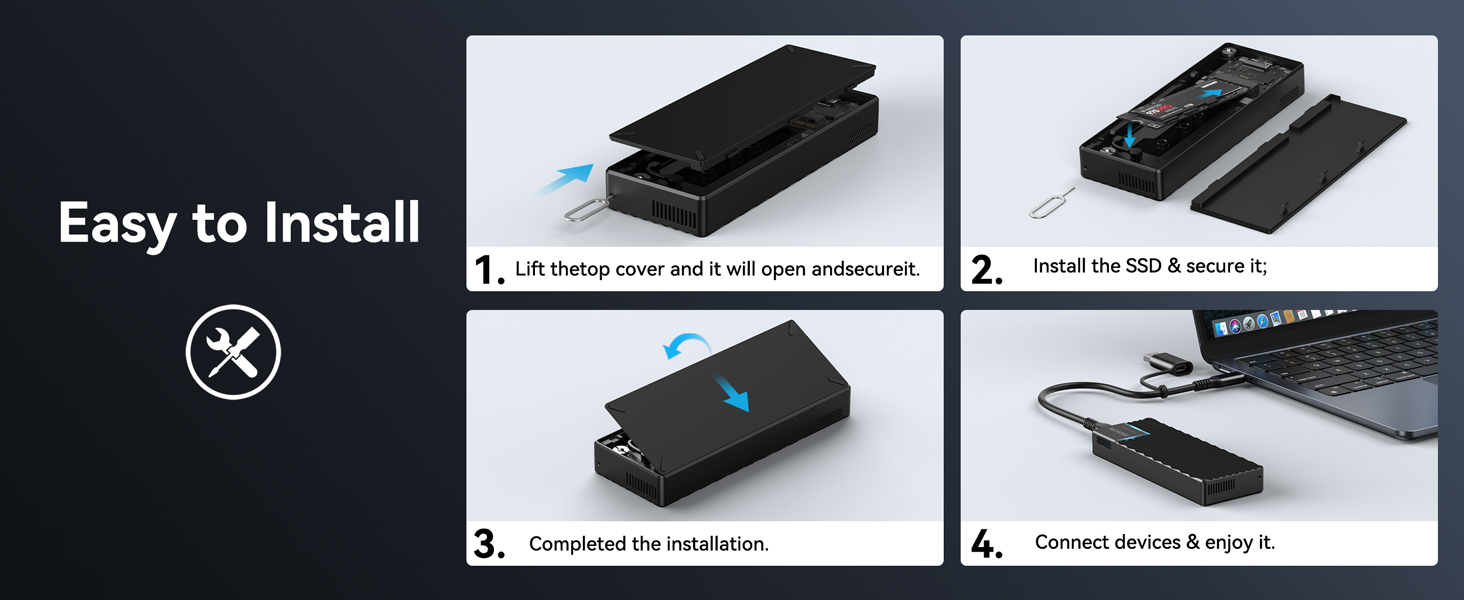 Easy to Install

1. Lift thetop cover and it will open andsecureit.

2. Install the SSD & secure it;

3. Completed the installation.

4. Connect devices & enjoy it.