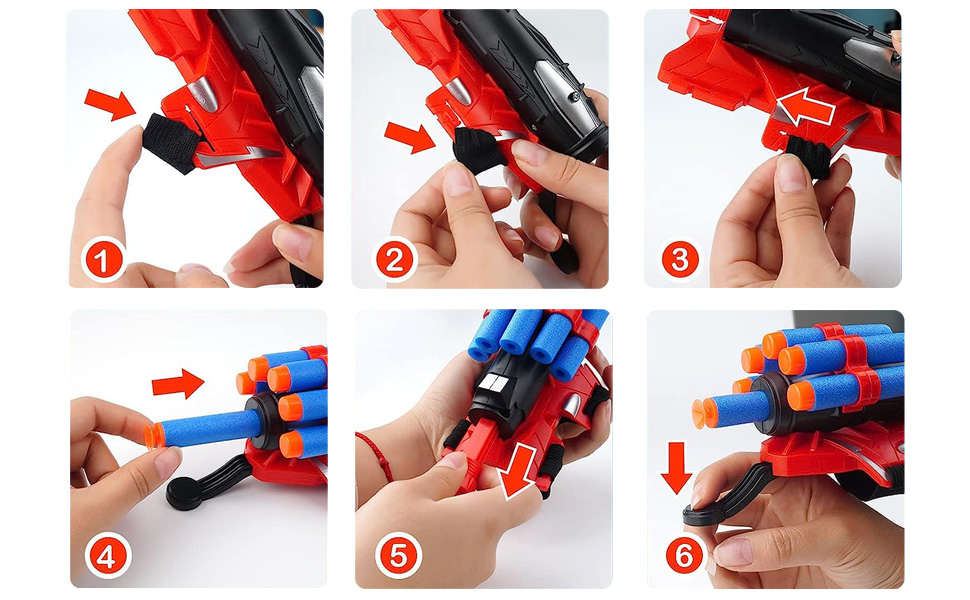 1

2

3

4

5

6