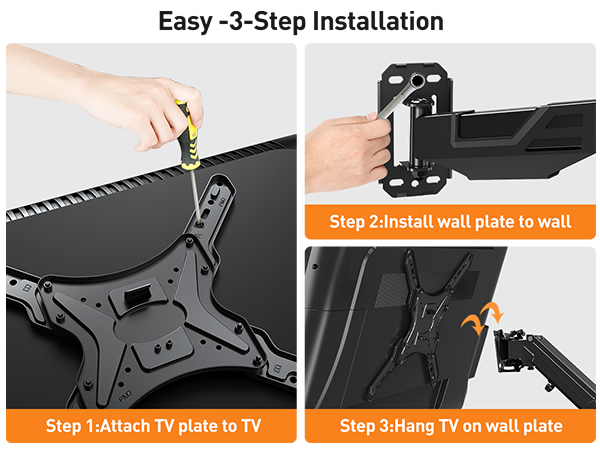 Easy -3-Step Installation

Step 1:Attach TV plate to TV

Step 2:Install wall plate to wall

Step 3:Hang TV on wall plate