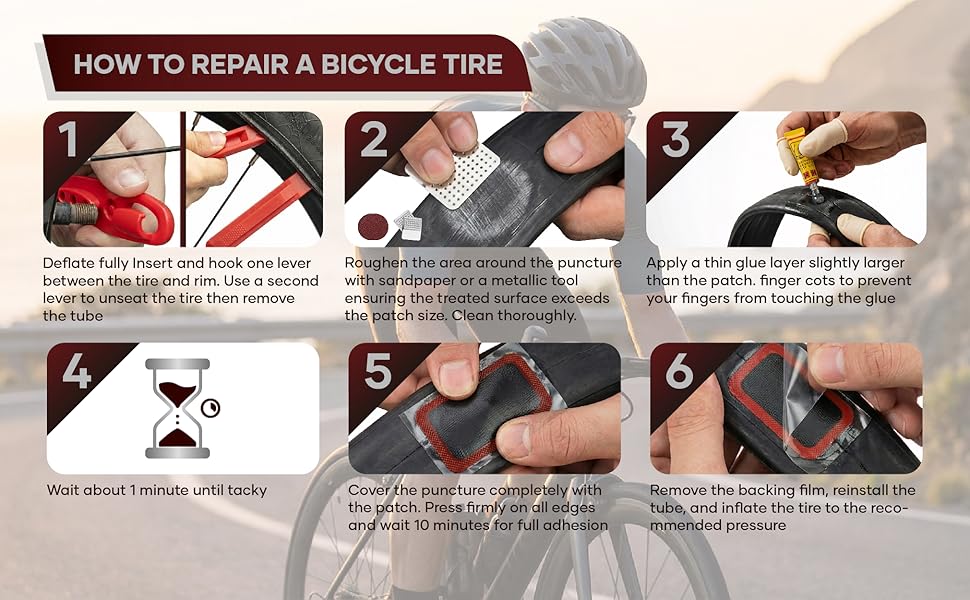 HOW TO REPAIR A BICYCLE TIRE

1

Deflate fully Insert and hook one lever between the tire and rim. Use a second lever to unseat the tire then remove the tube

2

Roughen the area around the puncture with sandpaper or a metallic tool ensuring the treated surface exceeds the patch size. Clean thoroughly.

3

Apply a thin glue layer slightly larger than the patch. finger cots to prevent your fingers from touching the glue

4

Wait about 1 minute until tacky

5

Cover the puncture completely with the patch. Press firmly on all edges and wait 10 minutes for full adhesion

6

Remove the backing film, reinstall the tube, and inflate the tire to the recommended pressure