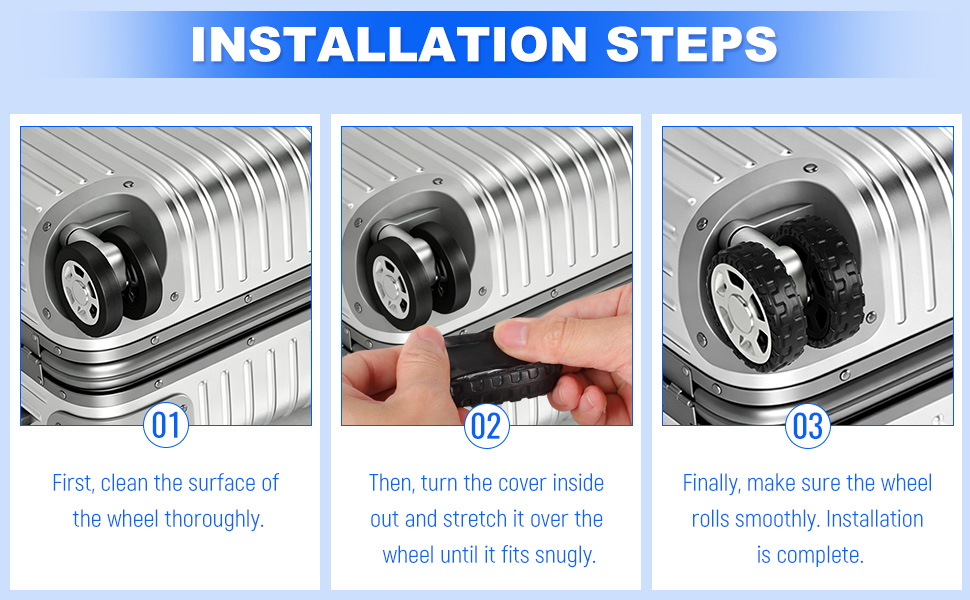 INSTALLATION STEPS

01

First, clean the surface of the wheel thoroughly.

02

Then, turn the cover inside out and stretch it over the wheel until it fits snugly.

03

Finally, make sure the wheel rolls smoothly. Installation is complete.