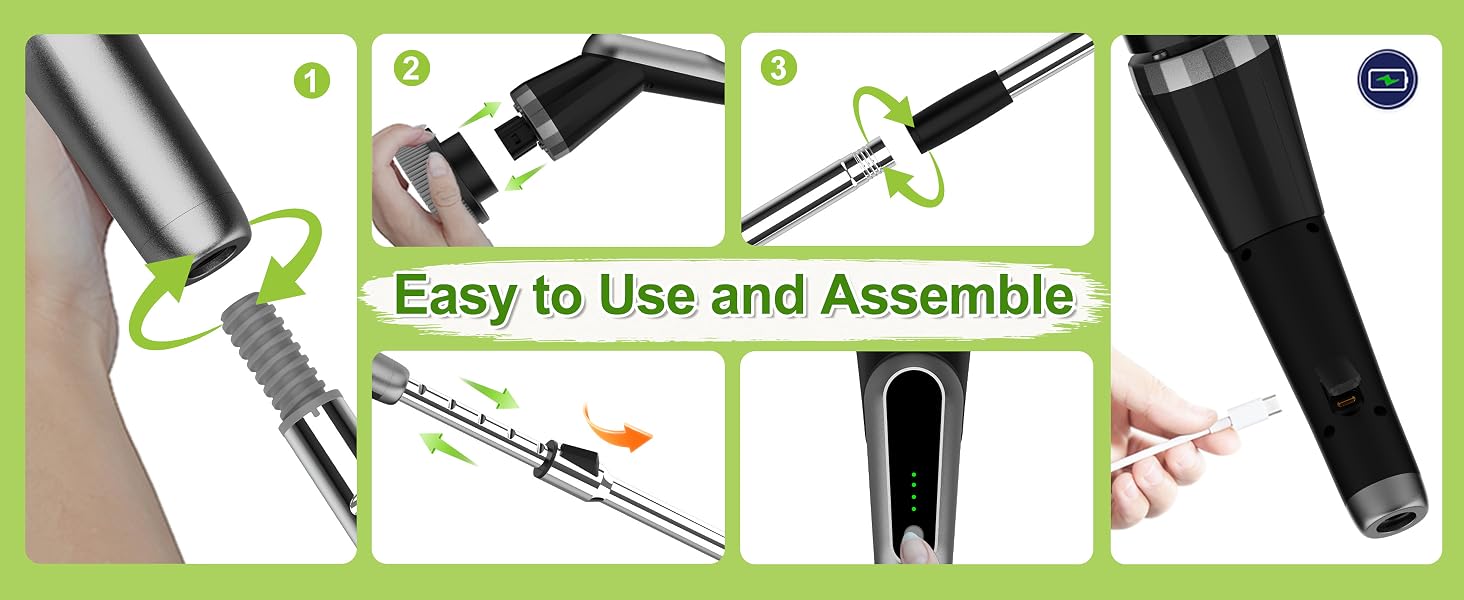 1

2

3

Easy to Use and Assemble