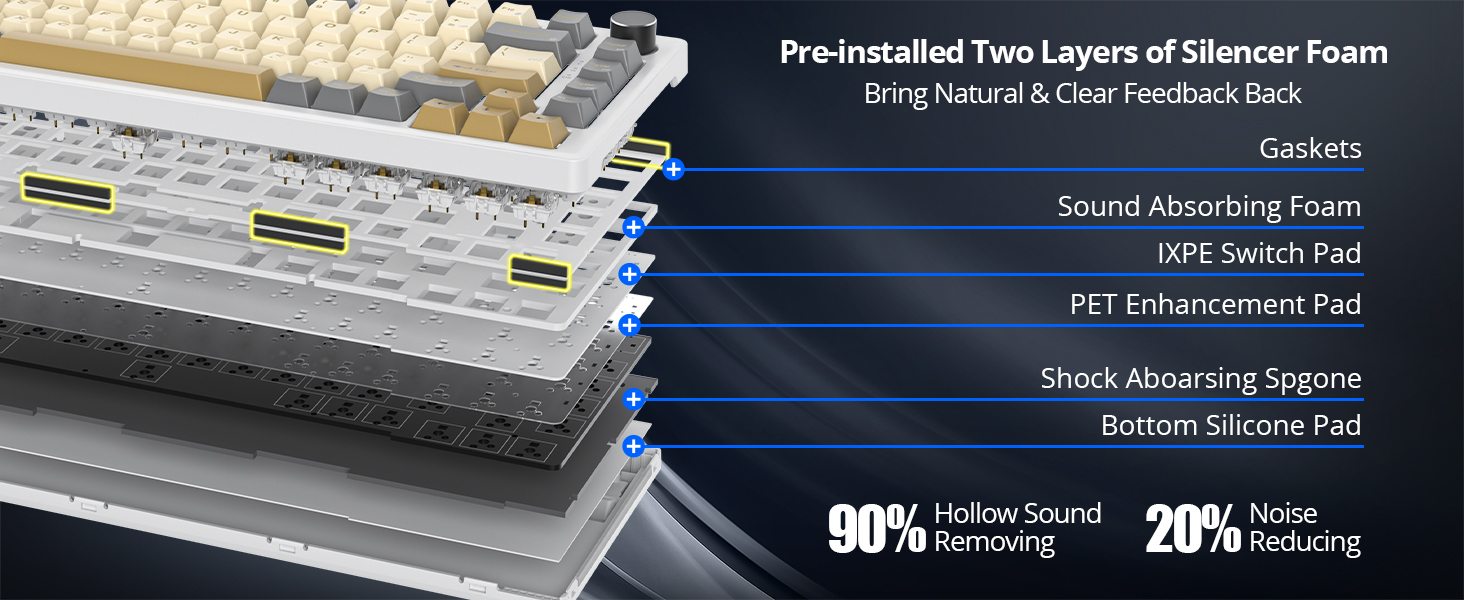 Pre-installed Two Layers of Silencer Foam
Bring Natural & Clear Feedback Back

Gaskets

Sound Absorbing Foam

IXPE Switch Pad

PET Enhancement Pad

Shock Aboarsing Spgone

Bottom Silicone Pad

90% Hollow Sound Removing

20% Noise Reducing