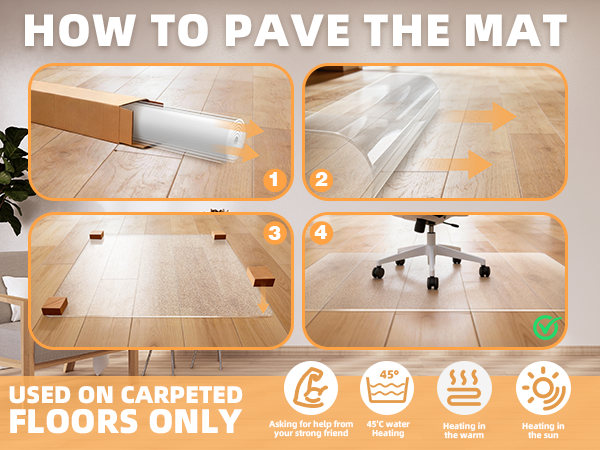 HOW TO PAVE THE MAT

1

2

3

4

USED ON CARPETED FLOORS ONLY

Asking for help from your strong friend

45°

45°C water Heating

Heating in the warm

Heating in the sun