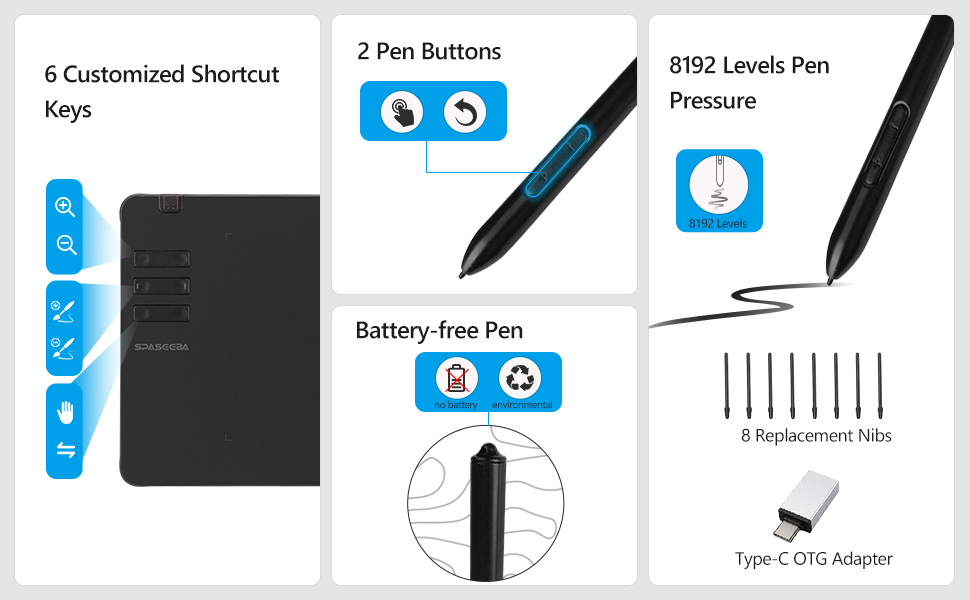 6 Customized Shortcut Keys

SPASEEBA

2 Pen Buttons

Battery-free Pen

no battery

environmental

8192 Levels Pen Pressure

8192 Levels

8 Replacement Nibs

Type-C OTG Adapter