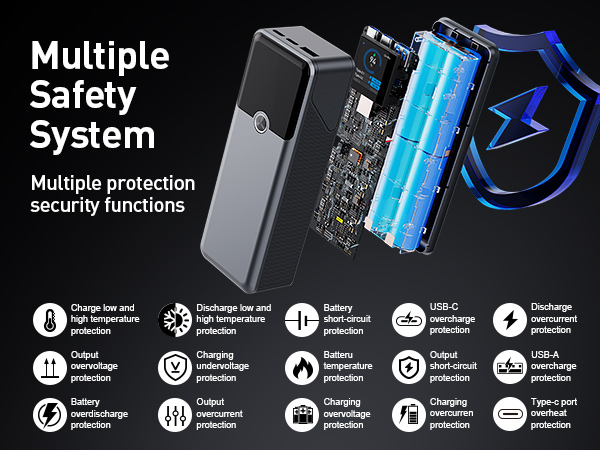 Multiple Safety System

Multiple protection security functions

94

Charge low and high temperature protection

Discharge low and high temperature protection

Battery short-circuit protection

USB-C overcharge protection

Discharge overcurrent protection

Output overvoltage protection

Charging undervoltage protection

Batteru temperature protection

Output short-circuit protection

USB-A overcharge protection

Battery overdischarge protection

Output overcurrent protection

Charging overvoltage protection

Charging overcurren protection

Type-c port overheat protection