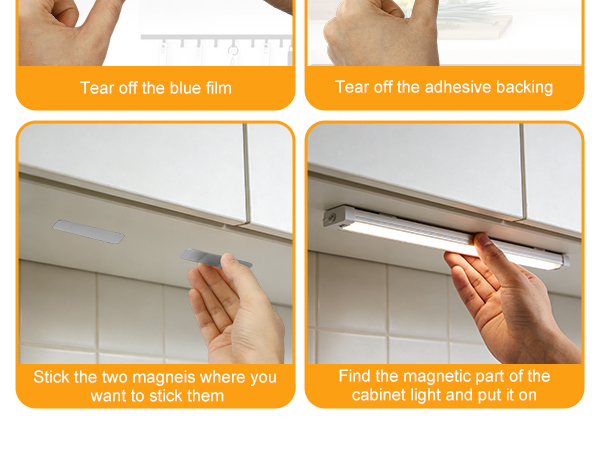 Tear off the blue film

Tear off the adhesive backing

Stick the two magneis where you want to stick them

Find the magnetic part of the cabinet light and put it on