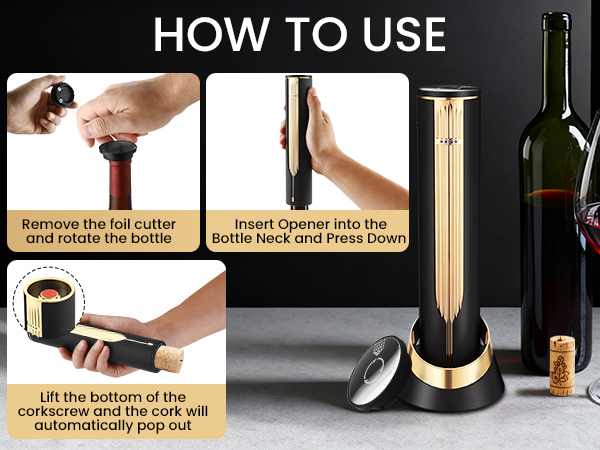 HOW TO USE

Remove the foil cutter and rotate the bottle

Insert Opener into the Bottle Neck and Press Down

Lift the bottom of the corkscrew and the cork will automatically pop out