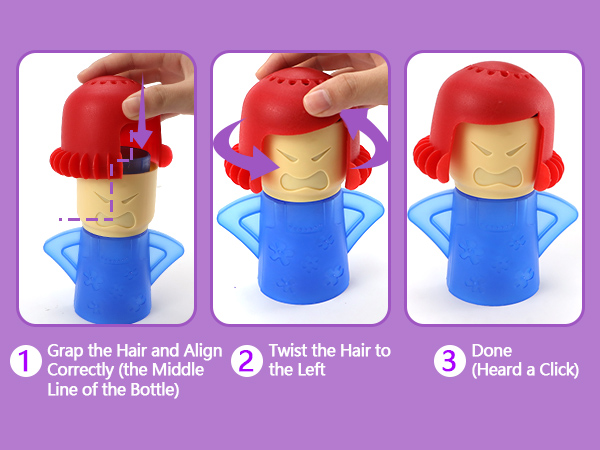 1 Grap the Hair and Align Correctly (the Middle Line of the Bottle)

2 Twist the Hair to the Left

3 Done (Heard a Click)