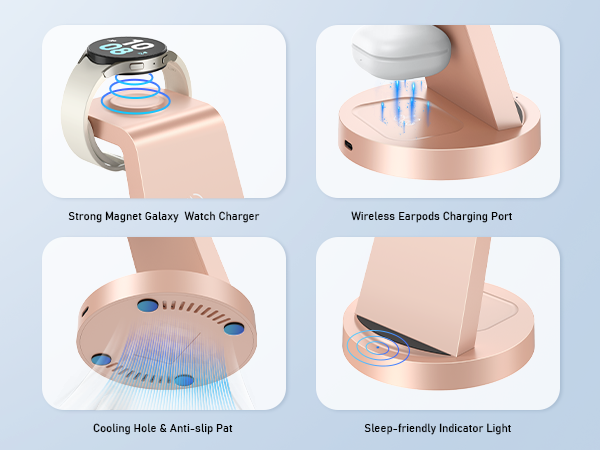 10
08

Strong Magnet Galaxy Watch Charger

Wireless Earpods Charging Port

Cooling Hole & Anti-slip Pat

Sleep-friendly Indicator Light