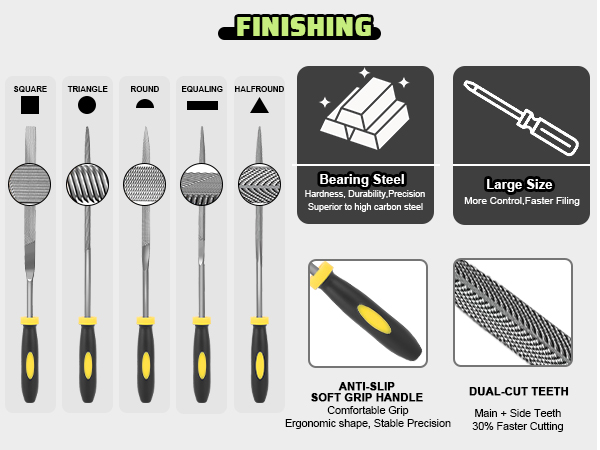 FINISHING

SQUARE

TRIANGLE

ROUND

EQUALING

HALFROUND

Bearing Steel
Hardness, Durability,Precision
Superior to high carbon steel

Large Size
More Control,Faster Filing

ANTI-SLIP
SOFT GRIP HANDLE
Comfortable Grip
Ergonomic shape, Stable Precision

DUAL-CUT TEETH
Main + Side Teeth
30% Faster Cutting