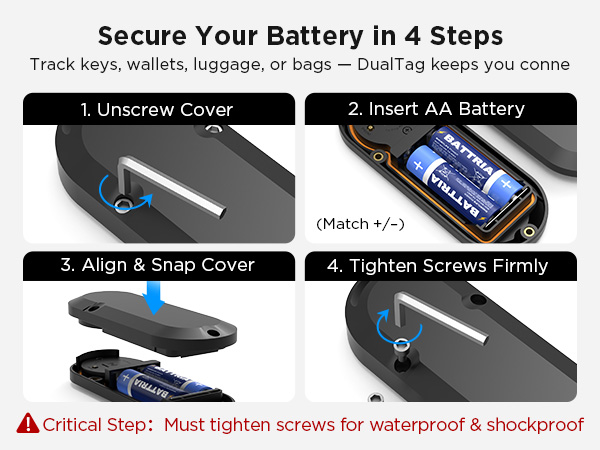 Secure Your Battery in 4 Steps
Track keys, wallets, luggage, or bags — DualTag keeps you conne

1. Unscrew Cover

2. Insert AA Battery
BATTRIA
BATTRIA
(Match +/-)

3. Align & Snap Cover
BATTRIA

4. Tighten Screws Firmly

Critical Step: Must tighten screws for waterproof & shockproof