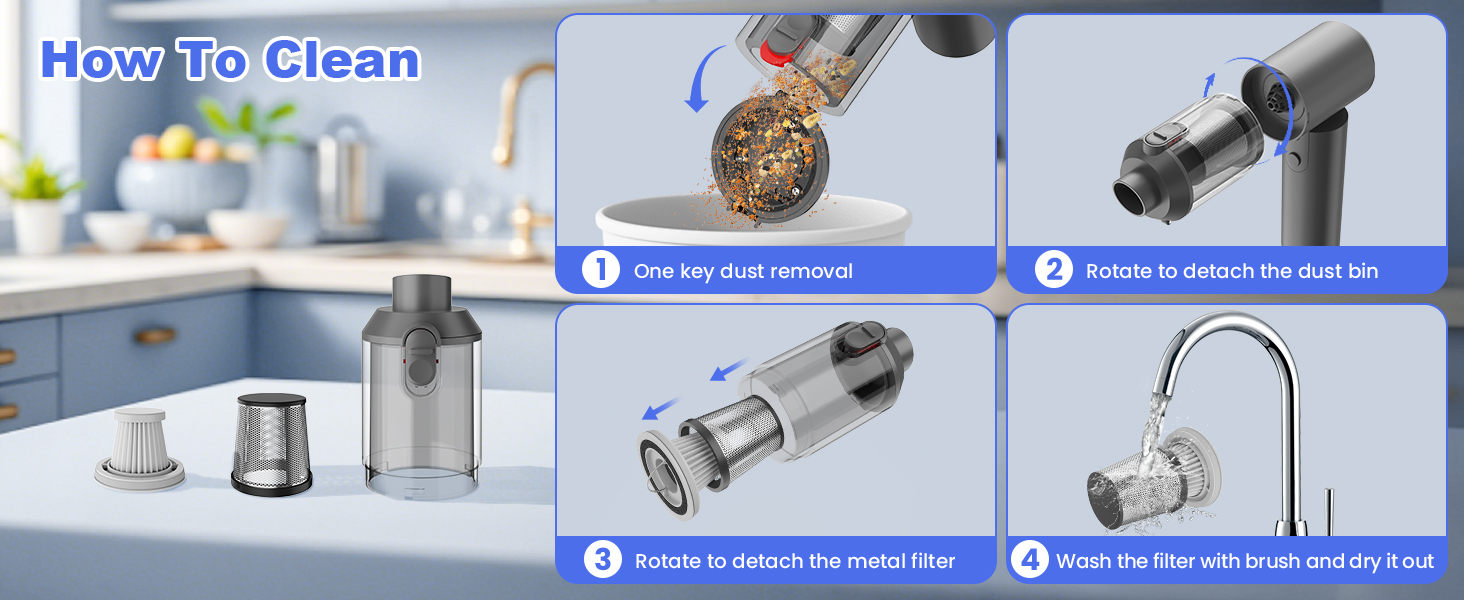 How To Clean

1 One key dust removal

2 Rotate to detach the dust bin

3 Rotate to detach the metal filter

4 Wash the filter with brush and dry it out