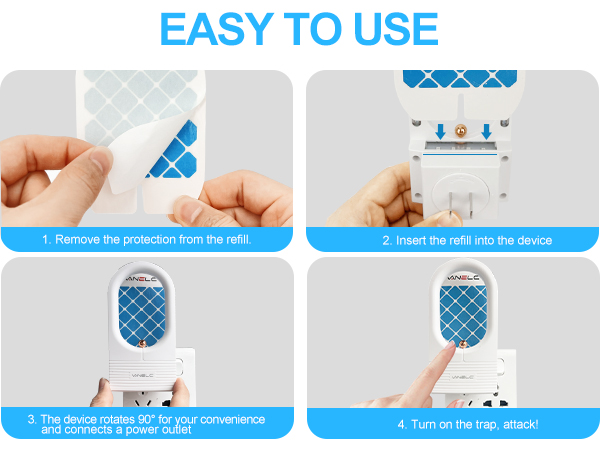 EASY TO USE

1. Remove the protection from the refill.

2. Insert the refill into the device

VANELC

VANELC

3. The device rotates 90° for your convenience and connects a power outlet

VANELC

4. Turn on the trap, attack!