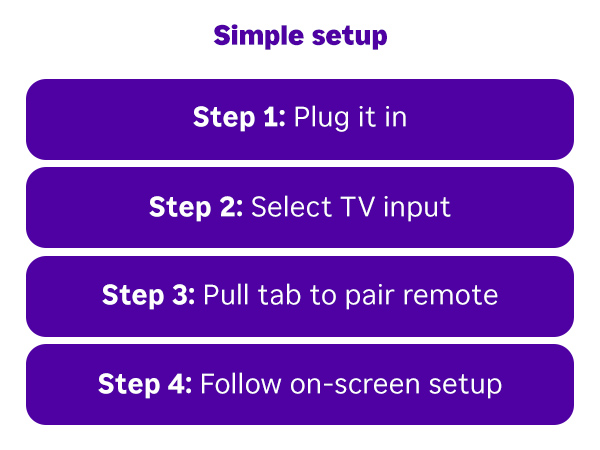 Simple setup

Step 1: Plug it in

Step 2: Select TV input

Step 3: Pull tab to pair remote

Step 4: Follow on-screen setup