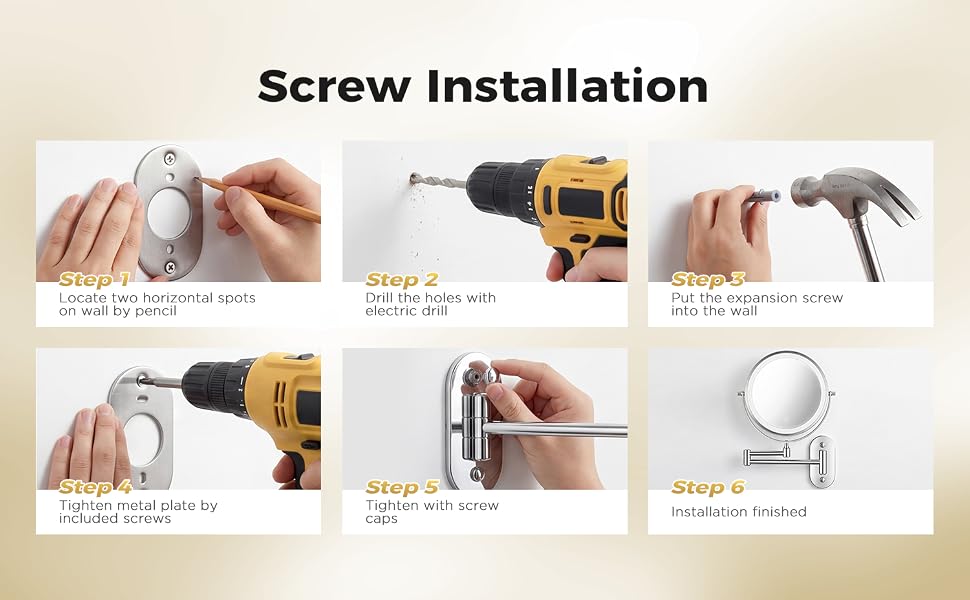 Screw Installation

Step 1
Locate two horizontal spots on wall by pencil

Step 2
Drill the holes with electric drill

Step 3
Put the expansion screw into the wall

Step 4
Tighten metal plate by included screws

Step 5
Tighten with screw caps

Step 6
Installation finished