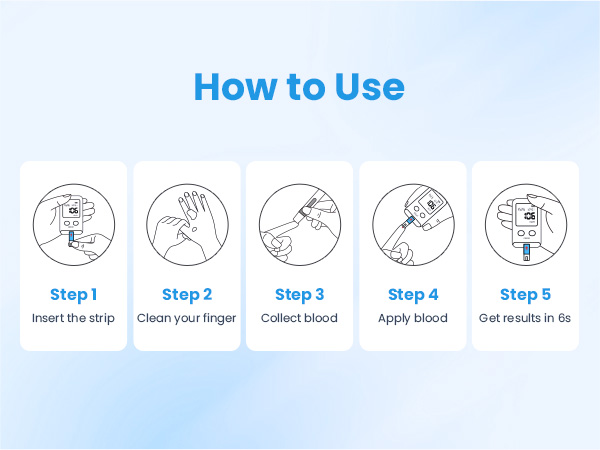 How to Use

Step 1
Insert the strip

Step 2
Clean your finger

Step 3
Collect blood

Step 4
Apply blood

Step 5
Get results in 6s