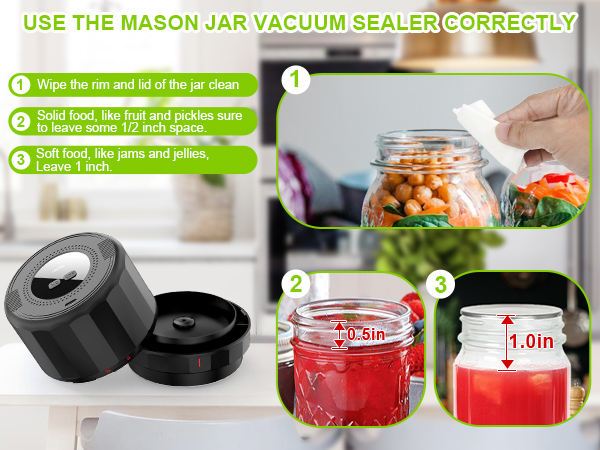 USE THE MASON JAR VACUUM SEALER CORRECTLY

1 Wipe the rim and lid of the jar clean

2 Solid food, like fruit and pickles sure to leave some 1/2 inch space.

3 Soft food, like jams and jellies, Leave 1 inch.

1

2

0.5in

3

1.0in