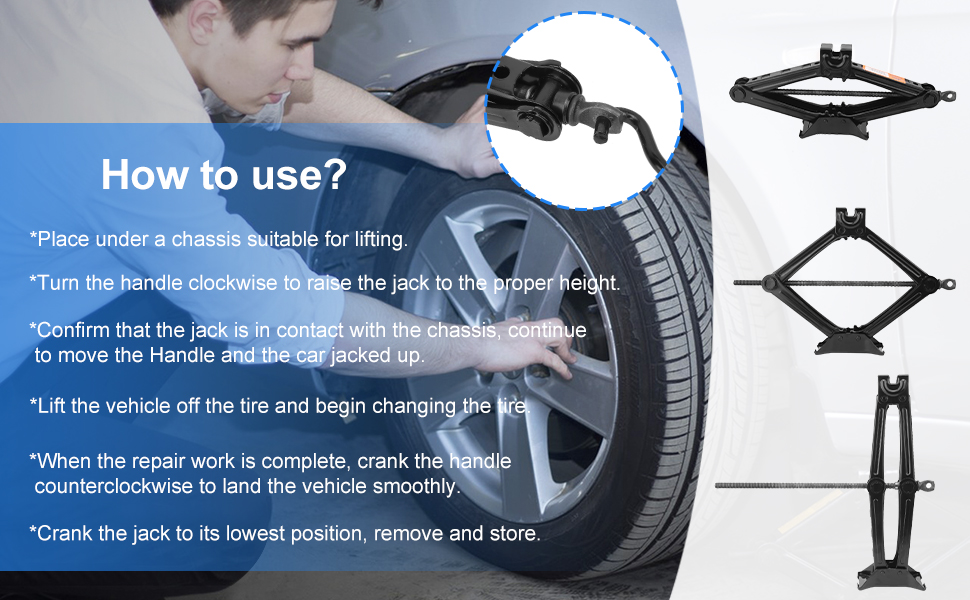 How to use?

*Place under a chassis suitable for lifting.

*Turn the handle clockwise to raise the jack to the proper height.

*Confirm that the jack is in contact with the chassis, continue to move the Handle and the car jacked up.

*Lift the vehicle off the tire and begin changing the tire.

*When the repair work is complete, crank the handle counterclockwise to land the vehicle smoothly.

*Crank the jack to its lowest position, remove and store.