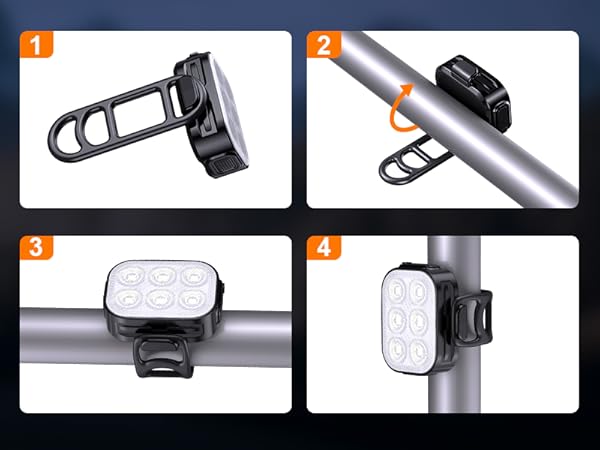 1

2

3

4