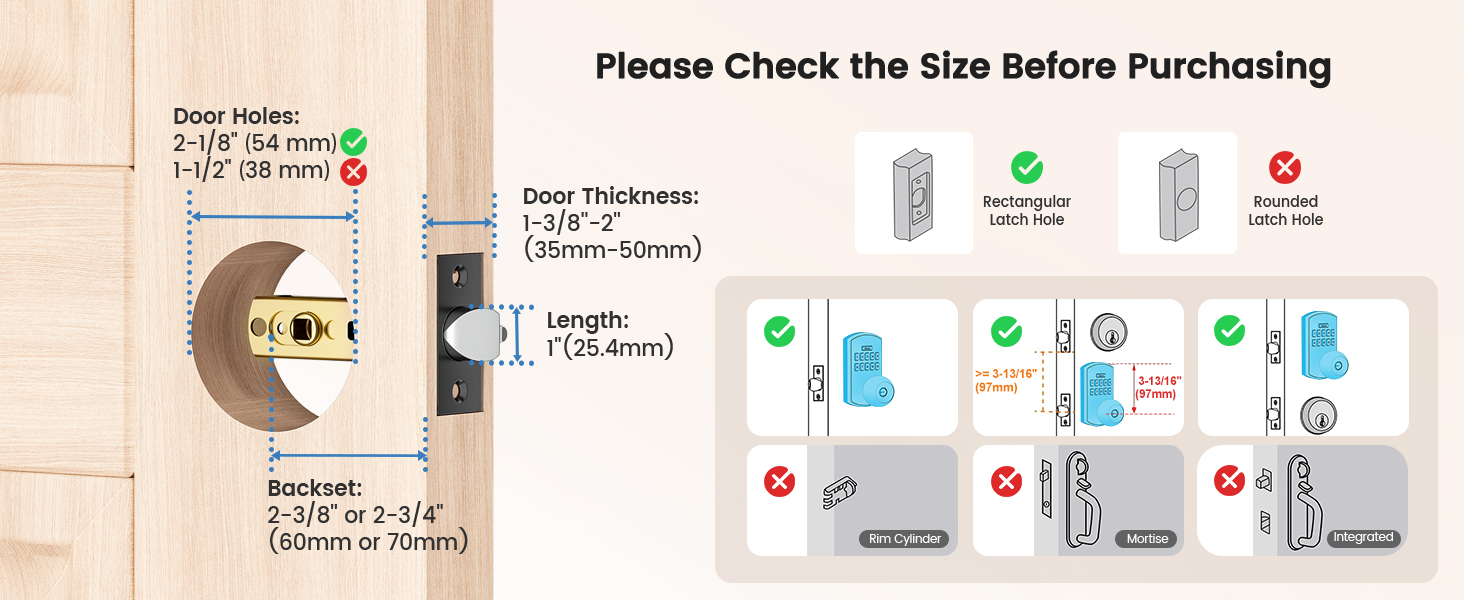 Please Check the Size Before Purchasing

Door Holes:
2-1/8" (54 mm)
1-1/2" (38 mm)

Door Thickness:
1-3/8"-2"
(35mm-50mm)

Length:
1"(25.4mm)

Backset:
2-3/8" or 2-3/4"
(60mm or 70mm)

Rectangular Latch Hole

Rounded Latch Hole

>= 3-13/16" (97mm)

3-13/16" (97mm)

Rim Cylinder

Mortise

Integrated