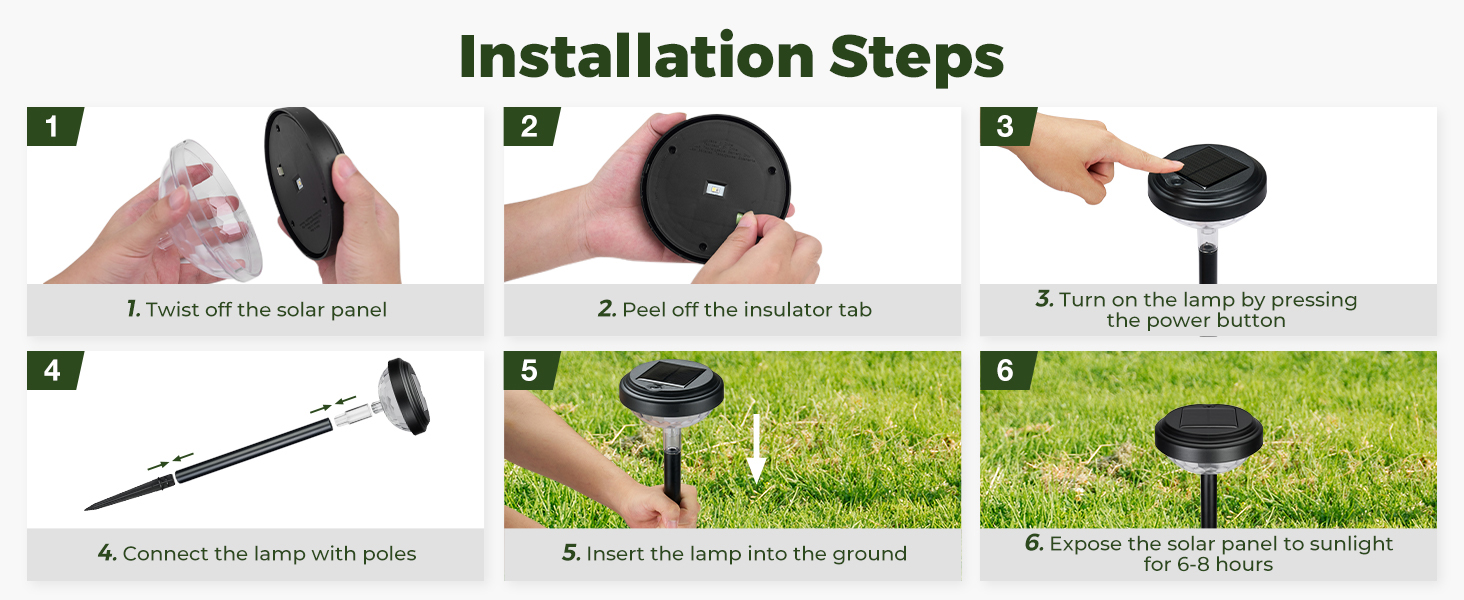 Installation Steps

1

1. Twist off the solar panel

2

2. Peel off the insulator tab

3

3. Turn on the lamp by pressing the power button

4

4. Connect the lamp with poles

5

5. Insert the lamp into the ground

6

6. Expose the solar panel to sunlight for 6-8 hours