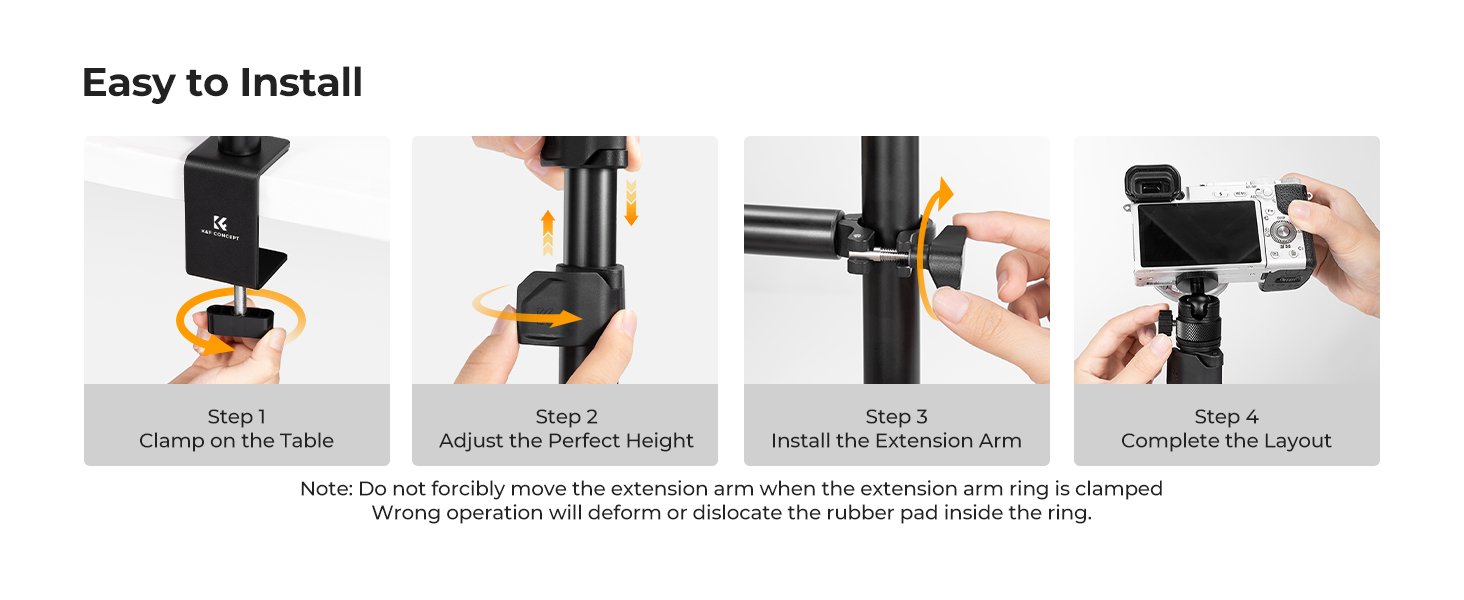 Easy to Install

K&F CONCEPT

Step 1
Clamp on the Table

Step 2
Adjust the Perfect Height

Step 3
Install the Extension Arm

Step 4
Complete the Layout

Note: Do not forcibly move the extension arm when the extension arm ring is clamped
Wrong operation will deform or dislocate the rubber pad inside the ring.