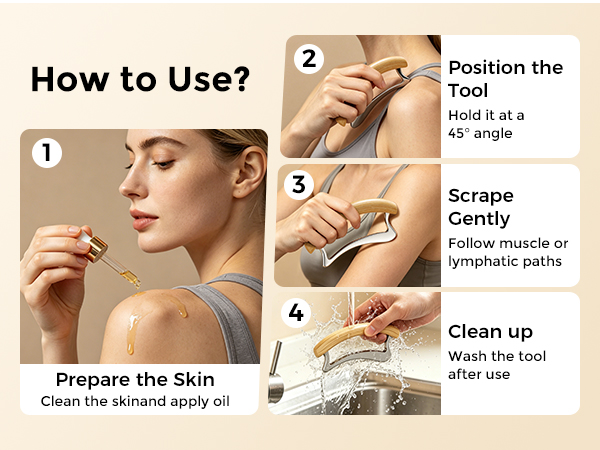 How to Use?

1

Prepare the Skin
Clean the skinand apply oil

2

Position the Tool
Hold it at a 45° angle

3

Scrape Gently
Follow muscle or lymphatic paths

4

Clean up
Wash the tool after use