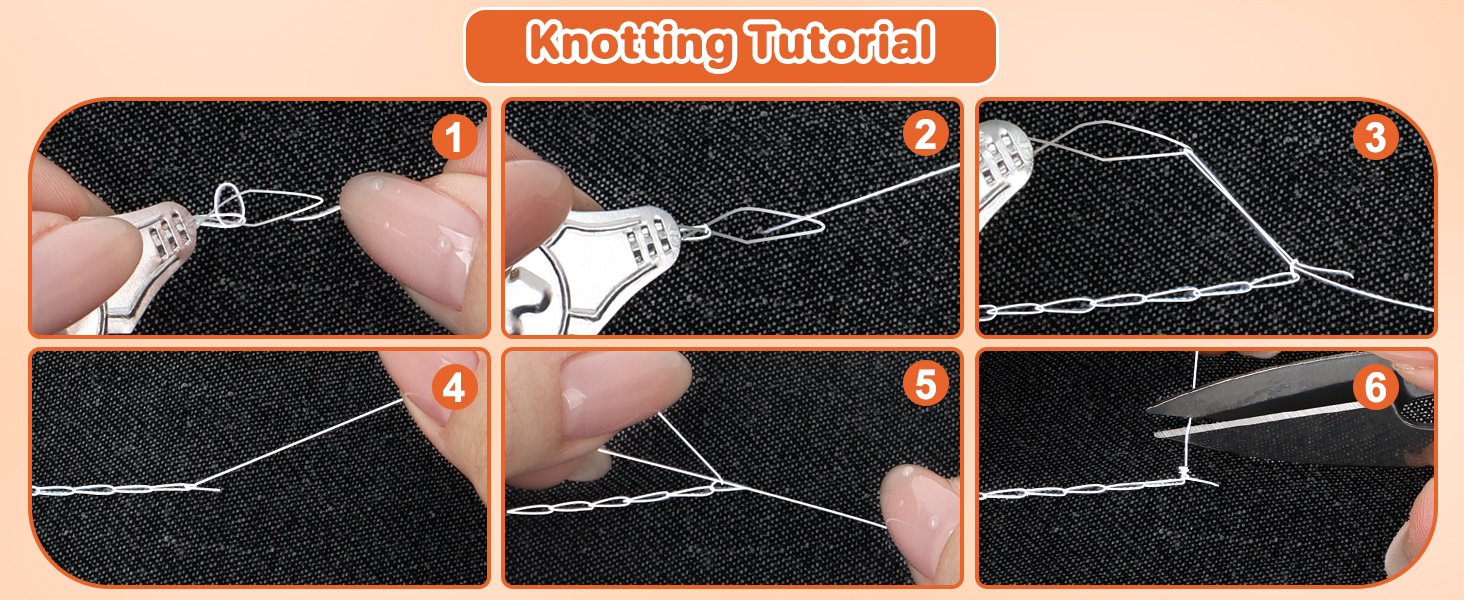 Knotting Tutorial

1

2

3

4

5

6