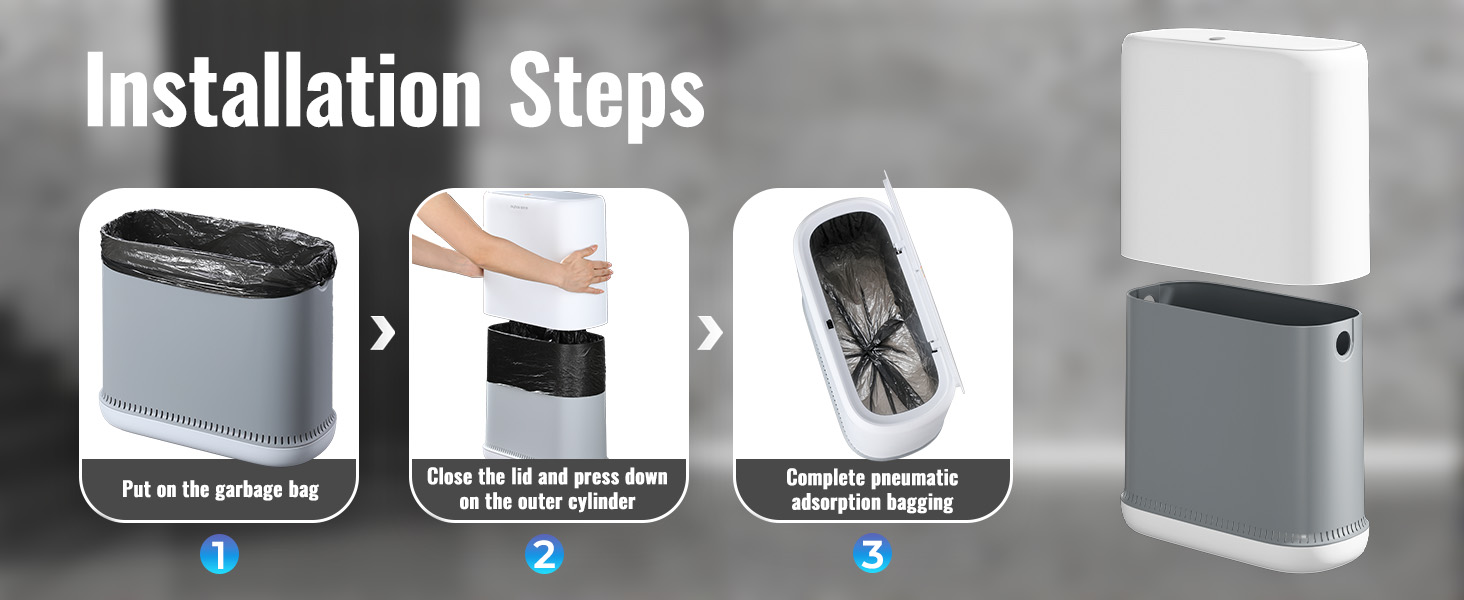 Installation Steps

Put on the garbage bag

1

Close the lid and press down on the outer cylinder

2

Complete pneumatic adsorption bagging

3