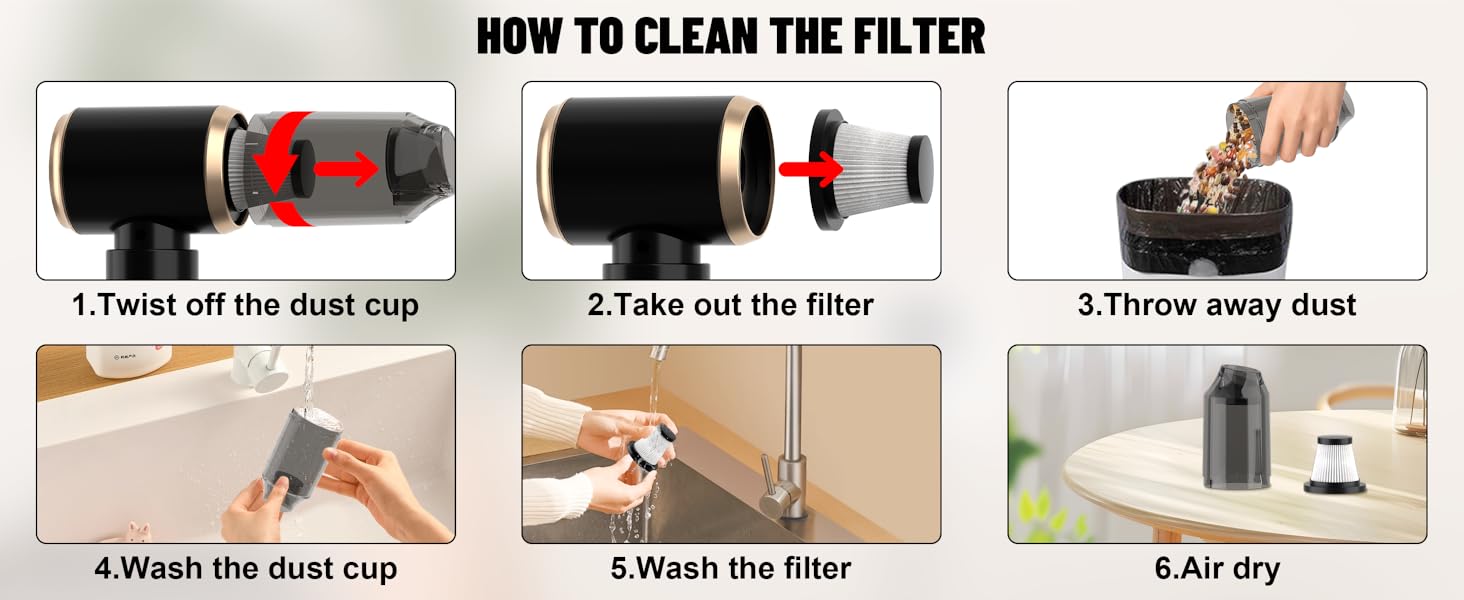 HOW TO CLEAN THE FILTER

1.Twist off the dust cup

2.Take out the filter

3.Throw away dust

4.Wash the dust cup

5.Wash the filter

6.Air dry