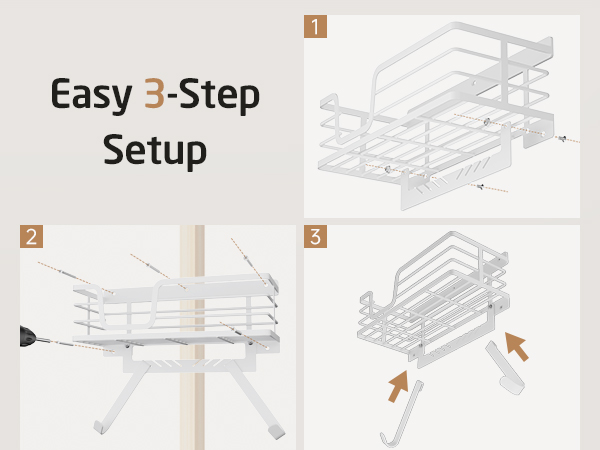 Easy 3-Step Setup

1

2

3