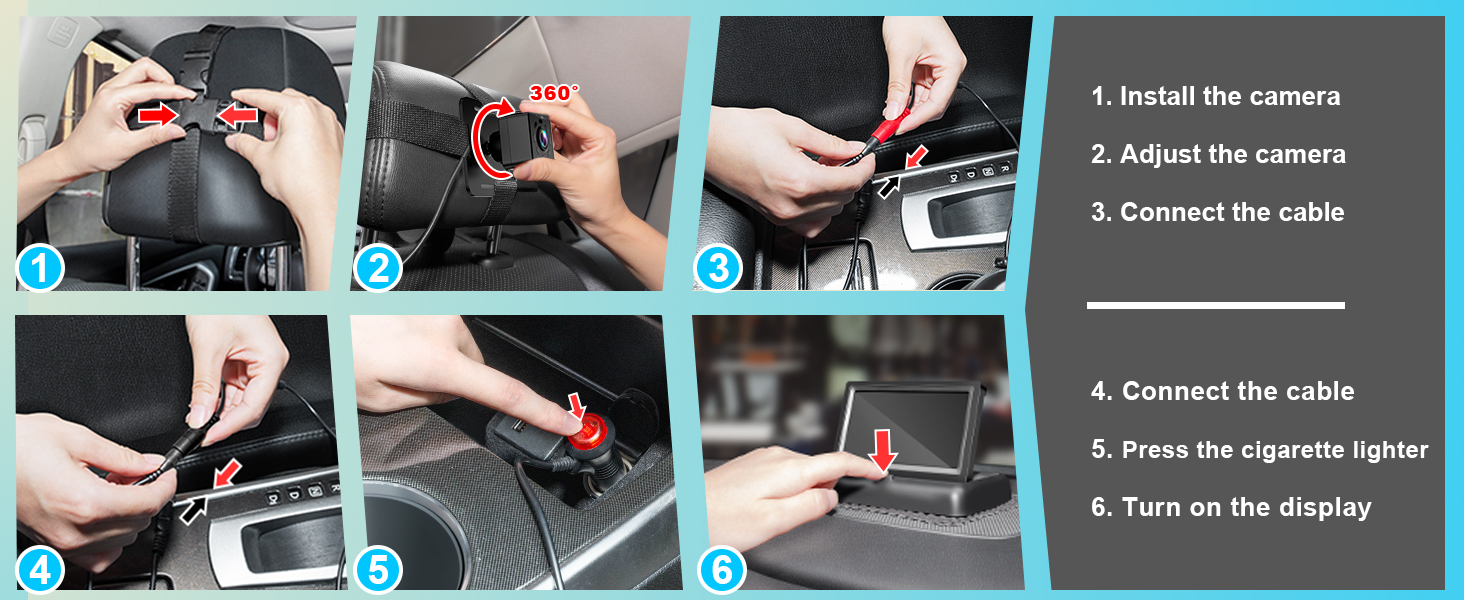 1

360°

2

3

4

5

6

1. Install the camera

2. Adjust the camera

3. Connect the cable

4. Connect the cable

5. Press the cigarette lighter

6. Turn on the display