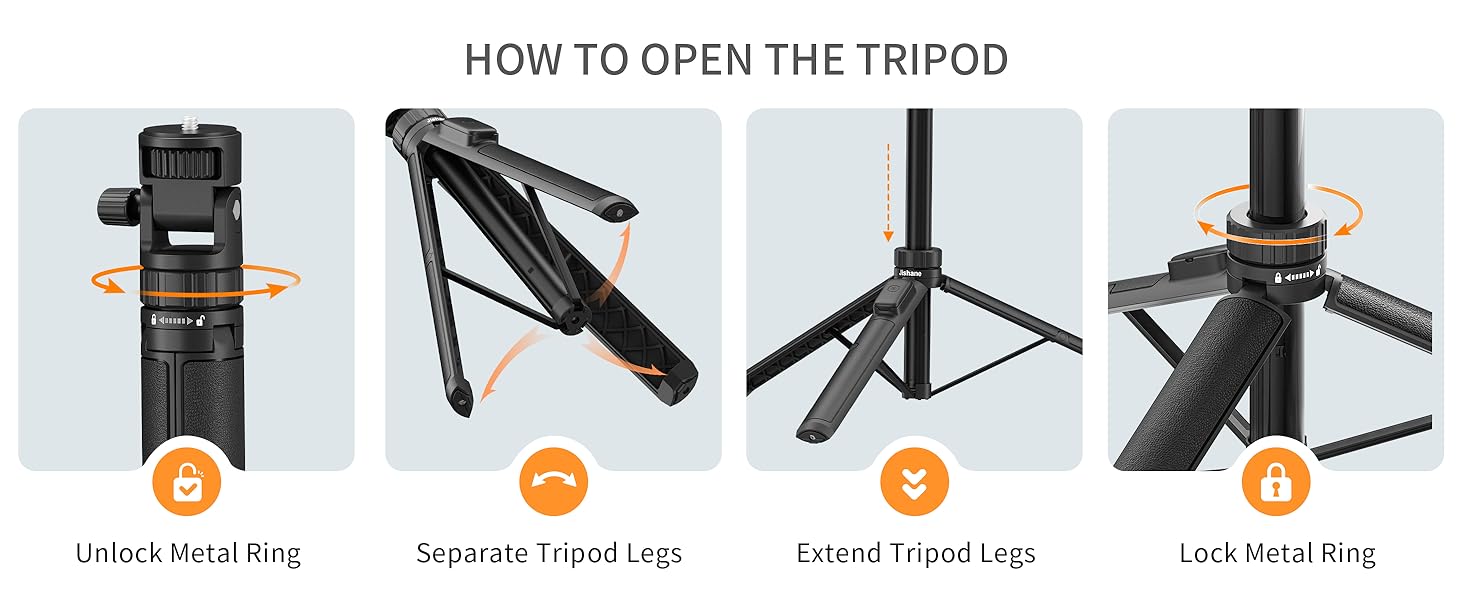 HOW TO OPEN THE TRIPOD

Jishane

Unlock Metal Ring

Separate Tripod Legs

Extend Tripod Legs

Lock Metal Ring