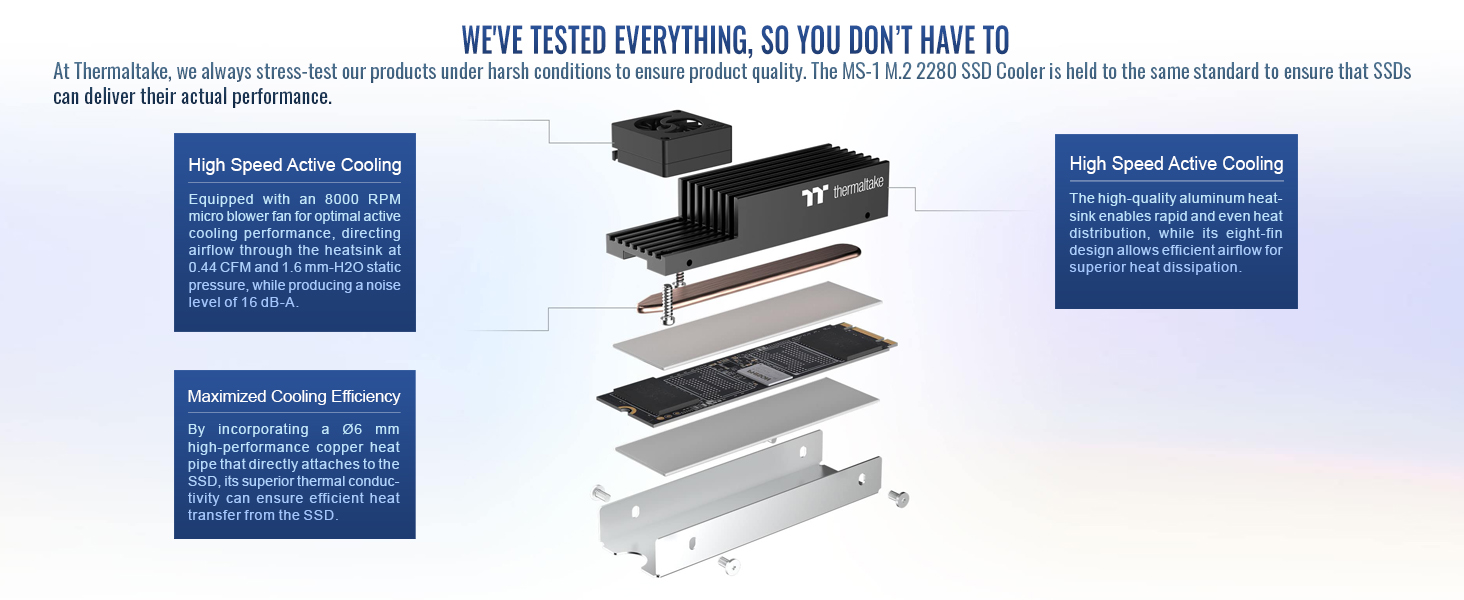 WE'VE TESTED EVERYTHING, SO YOU DON'T HAVE TO

At Thermaltake, we always stress-test our products under harsh conditions to ensure product quality. The MS-1 M.2 2280 SSD Cooler is held to the same standard to ensure that SSDs can deliver their actual performance.

High Speed Active Cooling

Equipped with an 8000 RPM micro blower fan for optimal active cooling performance, directing airflow through the heatsink at 0.44 CFM and 1.6 mm-H2O static pressure, while producing a noise level of 16 dB-A.

Maximized Cooling Efficiency

By incorporating a Ø6 mm high-performance copper heat pipe that directly attaches to the SSD, its superior thermal conductivity can ensure efficient heat transfer from the SSD.

thermaltake

High Speed Active Cooling

The high-quality aluminum heatsink enables rapid and even heat distribution, while its eight-fin design allows efficient airflow for superior heat dissipation.