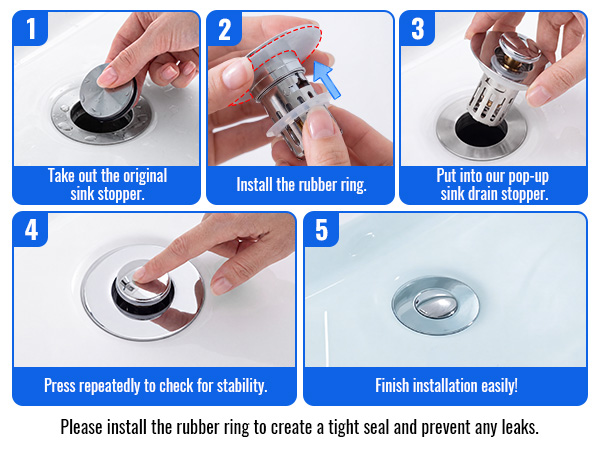 1
Take out the original sink stopper.

2
Install the rubber ring.

3
Put into our pop-up sink drain stopper.

4
Press repeatedly to check for stability.

5
Finish installation easily!

Please install the rubber ring to create a tight seal and prevent any leaks.