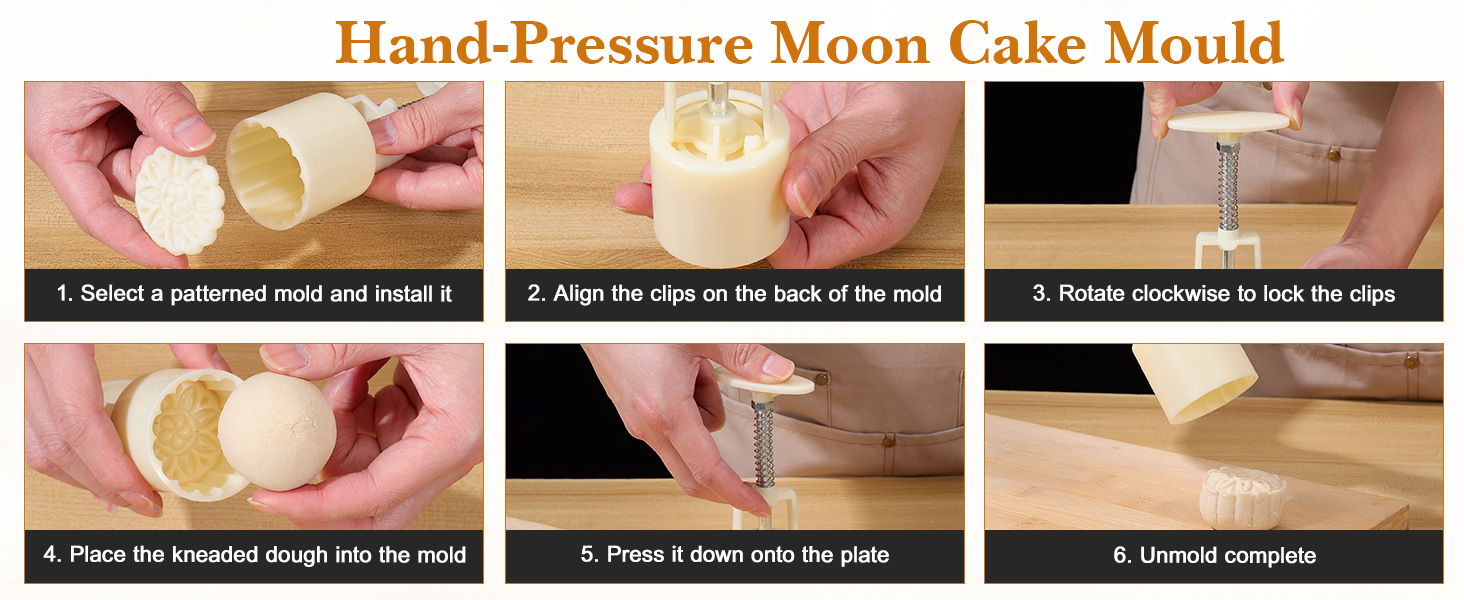 Hand-Pressure Moon Cake Mould

1. Select a patterned mold and install it

2. Align the clips on the back of the mold

3. Rotate clockwise to lock the clips

4. Place the kneaded dough into the mold

5. Press it down onto the plate

6. Unmold complete