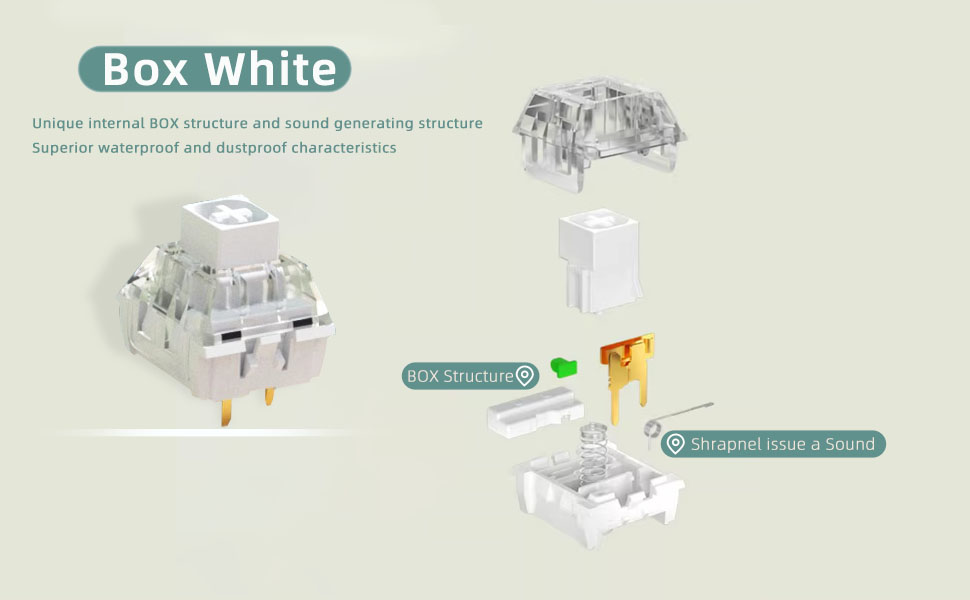 Box White

Unique internal BOX structure and sound generating structure
Superior waterproof and dustproof characteristics

BOX Structure

Shrapnel issue a Sound