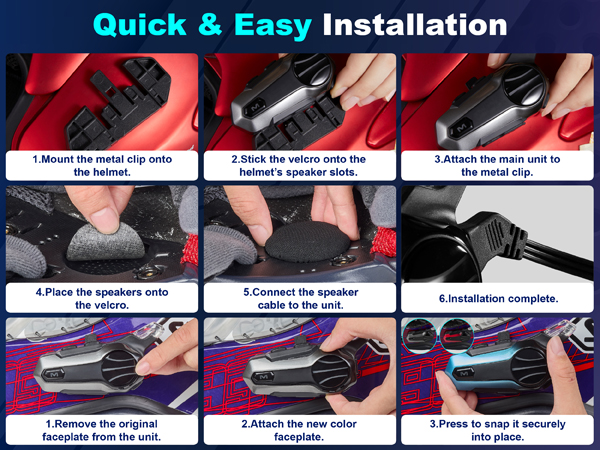 Quick & Easy Installation

1.Mount the metal clip onto the helmet.

2.Stick the velcro onto the helmet's speaker slots.

3.Attach the main unit to the metal clip.

4.Place the speakers onto the velcro.

5.Connect the speaker cable to the unit.

6.Installation complete.

1.Remove the original faceplate from the unit.

2.Attach the new color faceplate.

3.Press to snap it securely into place.